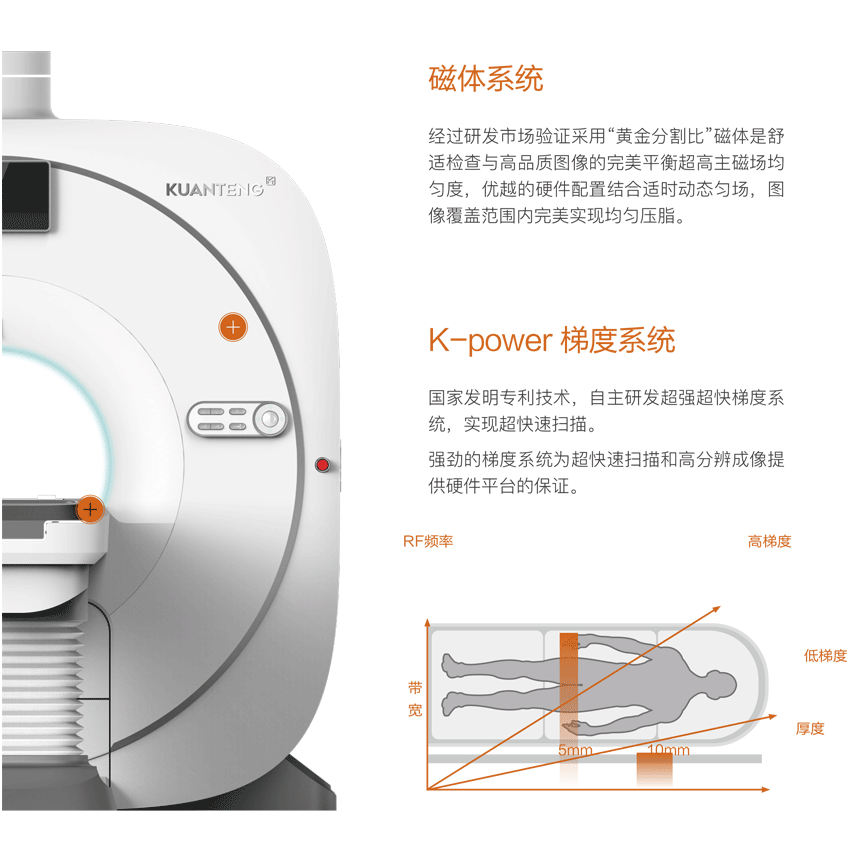 KUANTENG

磁体系统

经过研发市场验证采用“黄金分割比”磁体是舒适检查与高品质图像的完美平衡超高主磁场均匀度，优越的硬件配置结合适时动态匀场，图像覆盖范围内完美实现均匀压脂。

K-power 梯度系统

国家发明专利技术，自主研发超强超快梯度系统，实现超快速扫描。

强劲的梯度系统为超快速扫描和高分辨成像提供硬件平台的保证。

RF频率

高梯度

低梯度

带宽

厚度

5mm

10mm