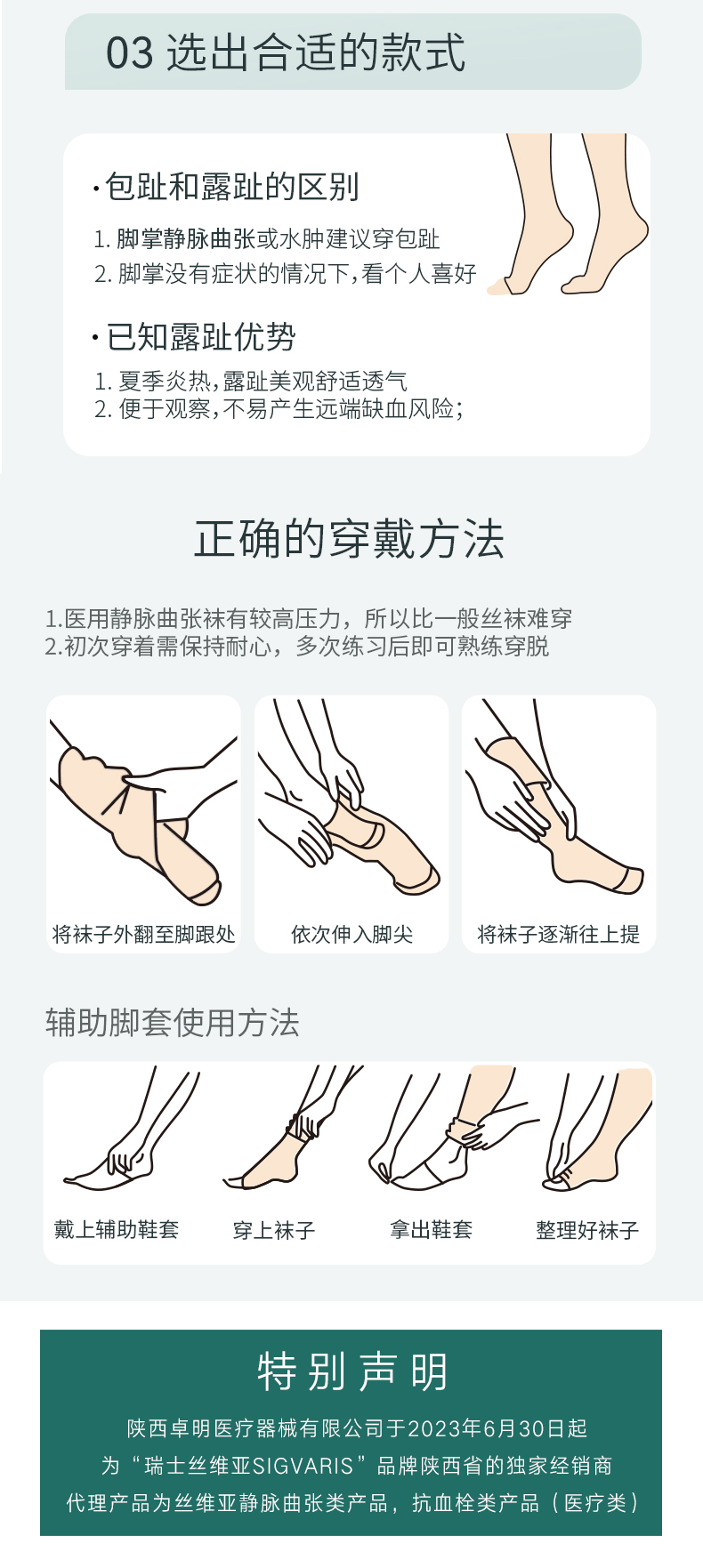 03 选出合适的款式

·包趾和露趾的区别

1. 脚掌静脉曲张或水肿建议穿包趾
2. 脚掌没有症状的情况下，看个人喜好

·已知露趾优势

1. 夏季炎热，露趾美观舒适透气
2. 便于观察，不易产生远端缺血风险；

正确的穿戴方法

1.医用静脉曲张袜有较高压力，所以比一般丝袜难穿
2.初次穿着需保持耐心，多次练习后即可熟练穿脱

将袜子外翻至脚跟处

依次伸入脚尖

将袜子逐渐往上提

辅助脚套使用方法

戴上辅助鞋套

穿上袜子

拿出鞋套

整理好袜子

特别声明

陕西卓明医疗器械有限公司于2023年6月30日起
为“瑞士丝维亚SIGVARIS”品牌陕西省的独家经销商
代理产品为丝维亚静脉曲张类产品，抗血栓类产品（医疗类）